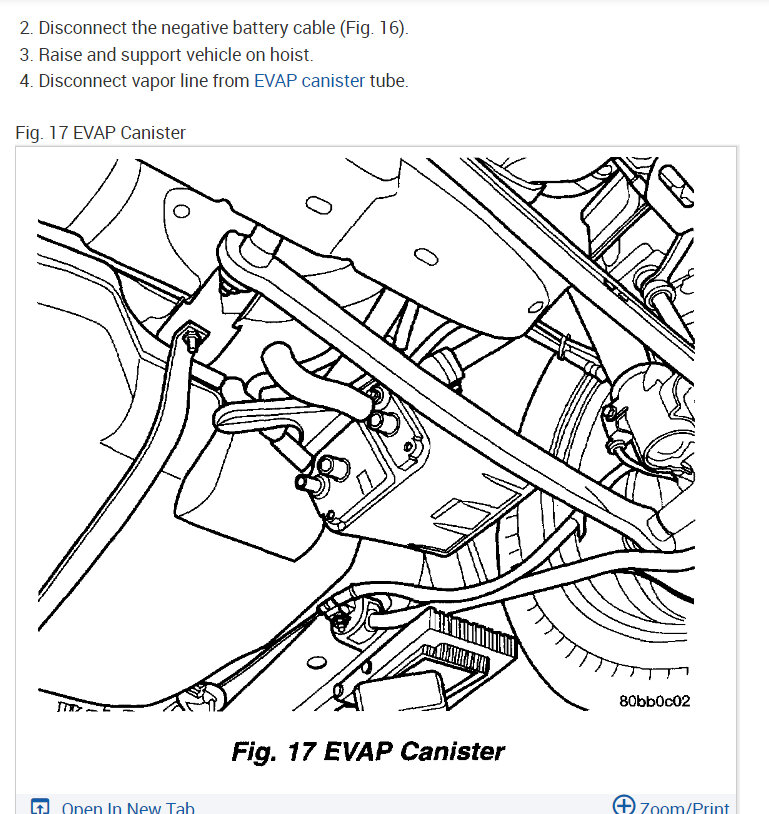 2. Disconnect the negative battery cable (Fig. 16).
3. Raise and support vehicle on hoist.
4. Disconnect vapor line from EVAP canister tube.

Fig. 17 EVAP Canister

80bb0c02

Fig. 17 EVAP Canister

Open In New Tab

Zoom/Print