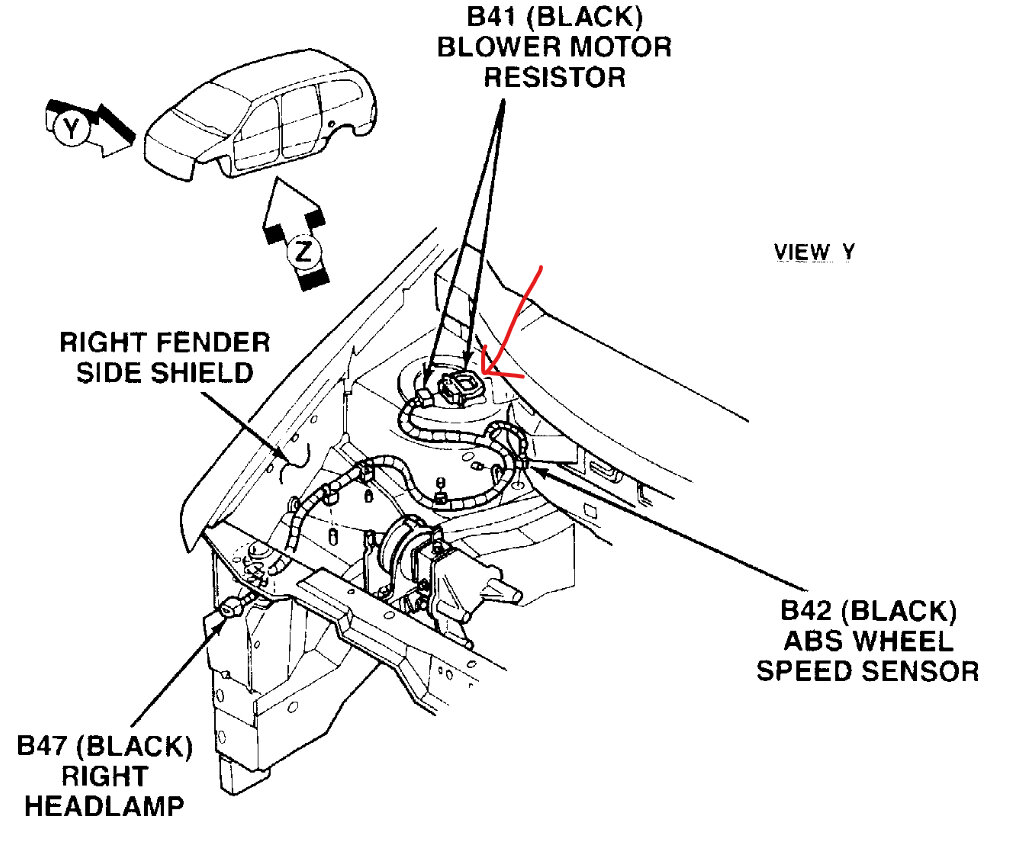 B41 (BLACK)
BLOWER MOTOR
RESISTOR

Y

Z

VIEW Y

RIGHT FENDER
SIDE SHIELD

B42 (BLACK)
ABS WHEEL
SPEED SENSOR

B47 (BLACK)
RIGHT
HEADLAMP