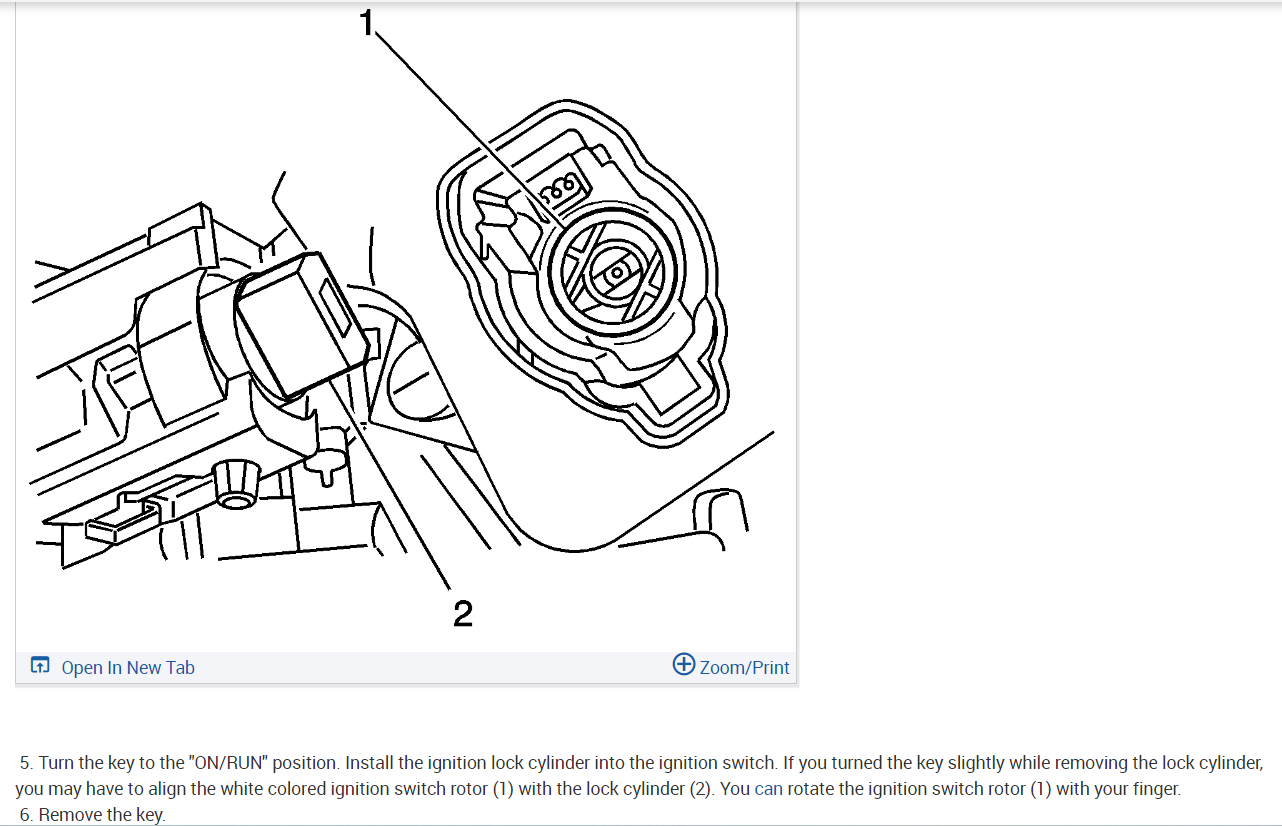 1

2

Open In New Tab

Zoom/Print

5. Turn the key to the "ON/RUN" position. Install the ignition lock cylinder into the ignition switch. If you turned the key slightly while removing the lock cylinder, you may have to align the white colored ignition switch rotor (1) with the lock cylinder (2). You can rotate the ignition switch rotor (1) with your finger.

6. Remove the key.