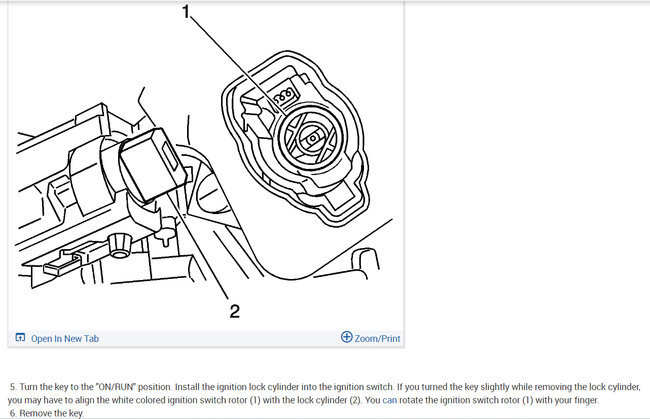 1

2

Open In New Tab

Zoom/Print

5. Turn the key to the "ON/RUN" position. Install the ignition lock cylinder into the ignition switch. If you turned the key slightly while removing the lock cylinder, you may have to align the white colored ignition switch rotor (1) with the lock cylinder (2). You can rotate the ignition switch rotor (1) with your finger.
6. Remove the key.