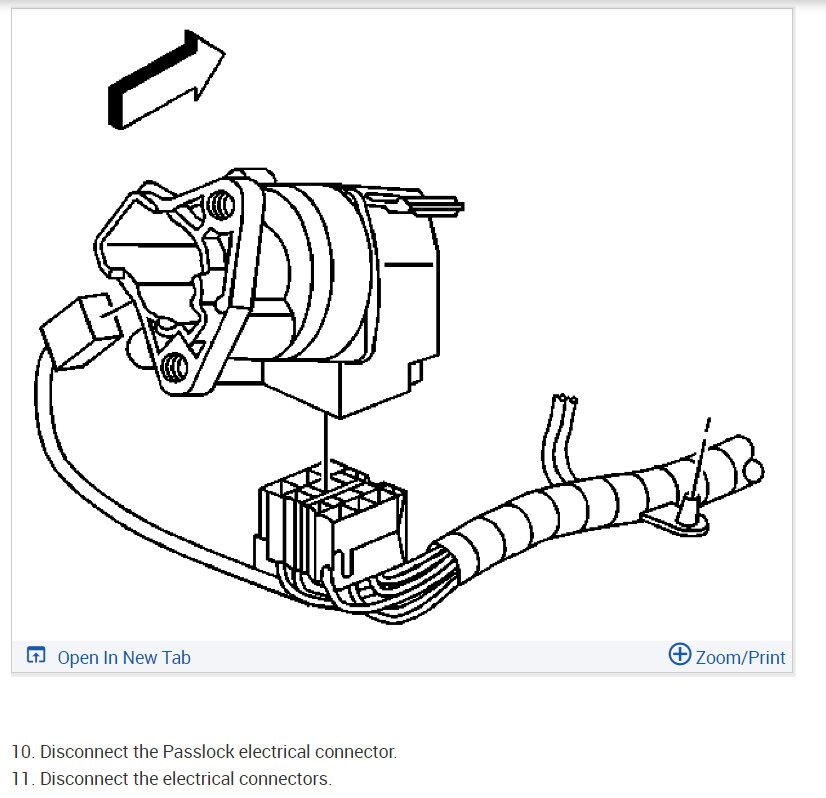 Open In New Tab

Zoom/Print

10. Disconnect the Passlock electrical connector.

11. Disconnect the electrical connectors.