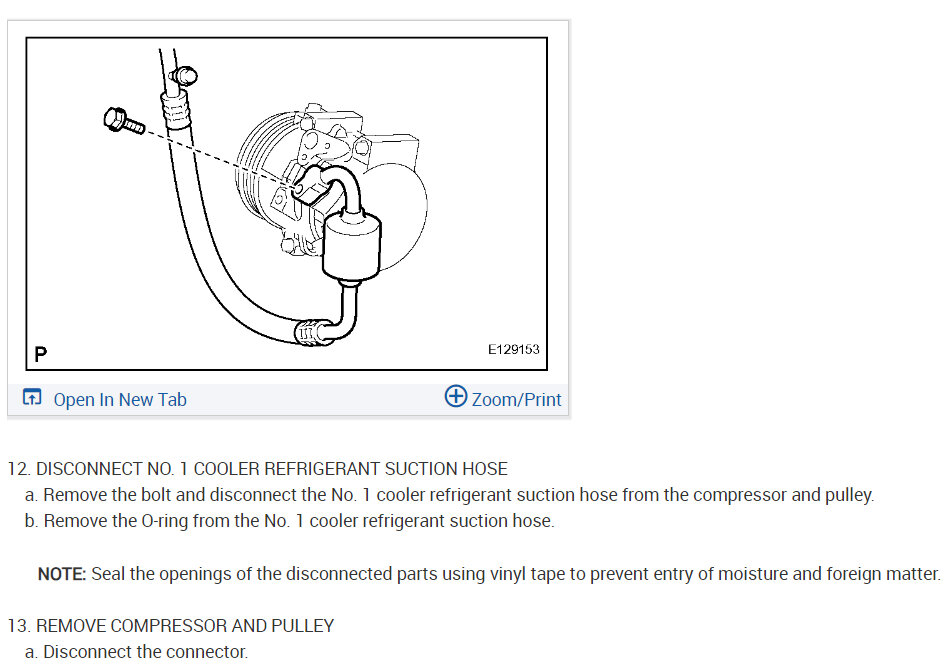 P

E129153

Open In New Tab

Zoom/Print

12. DISCONNECT NO. 1 COOLER REFRIGERANT SUCTION HOSE

a. Remove the bolt and disconnect the No. 1 cooler refrigerant suction hose from the compressor and pulley.

b. Remove the O-ring from the No. 1 cooler refrigerant suction hose.

NOTE: Seal the openings of the disconnected parts using vinyl tape to prevent entry of moisture and foreign matter.

13. REMOVE COMPRESSOR AND PULLEY

a. Disconnect the connector.