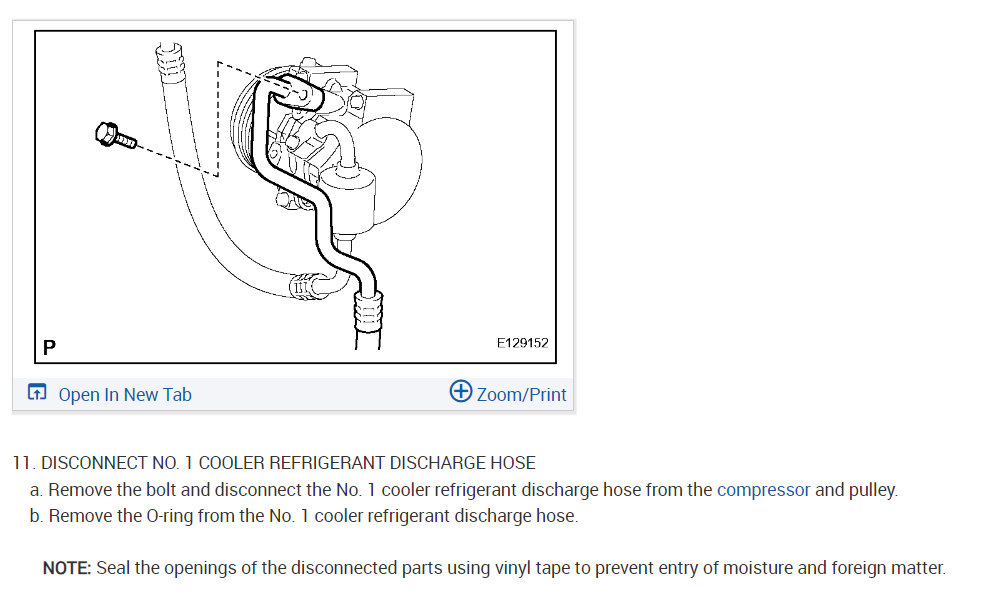 P

E129152

Open In New Tab

Zoom/Print

11. DISCONNECT NO. 1 COOLER REFRIGERANT DISCHARGE HOSE

a. Remove the bolt and disconnect the No. 1 cooler refrigerant discharge hose from the compressor and pulley.

b. Remove the O-ring from the No. 1 cooler refrigerant discharge hose.

NOTE: Seal the openings of the disconnected parts using vinyl tape to prevent entry of moisture and foreign matter.