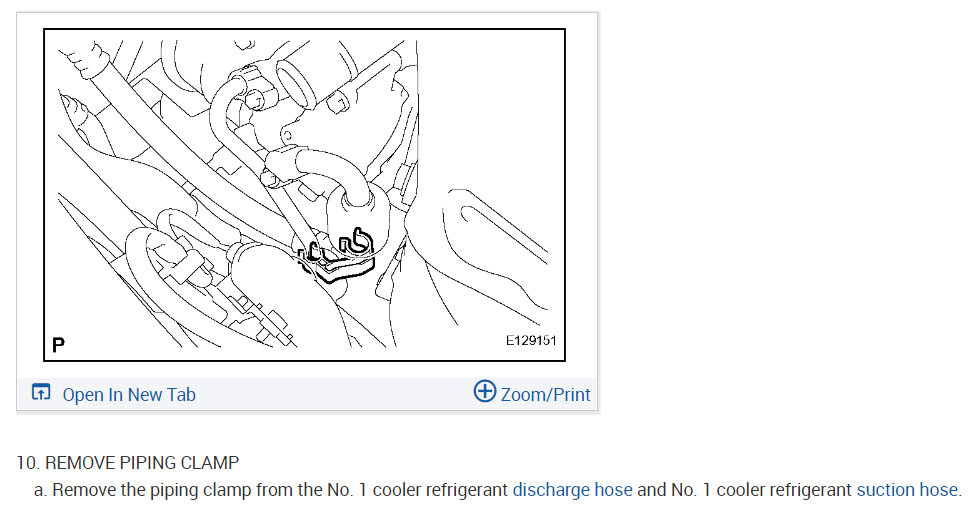 P

E129151

Open In New Tab

Zoom/Print

10. REMOVE PIPING CLAMP

a. Remove the piping clamp from the No. 1 cooler refrigerant discharge hose and No. 1 cooler refrigerant suction hose.