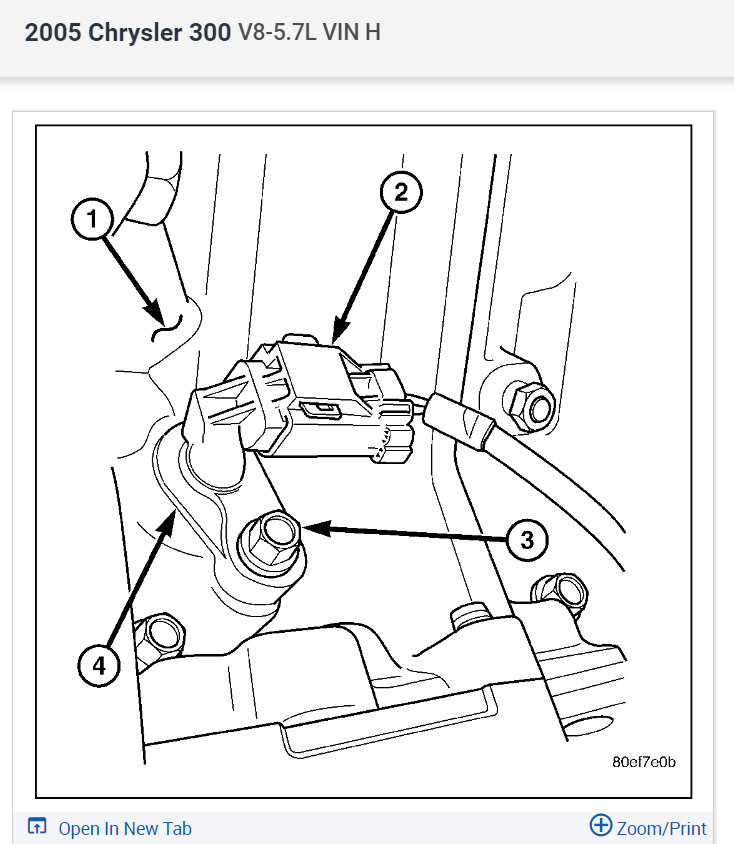 2005 Chrysler 300 V8-5.7L VIN H

1
2
3
4

80ef7e0b

Open In New Tab
Zoom/Print