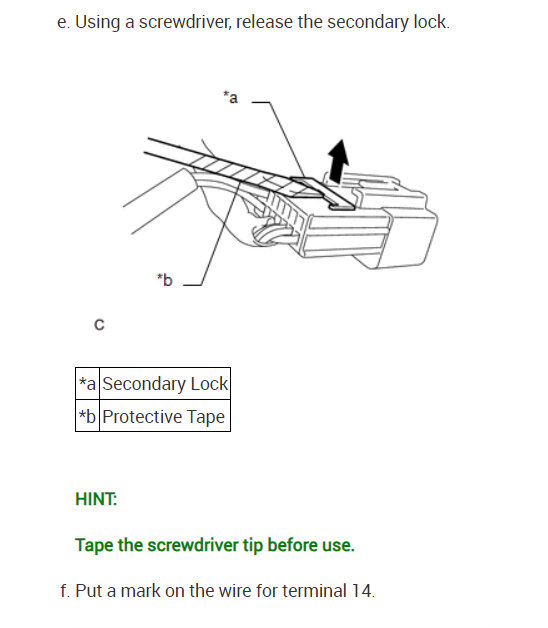 e. Using a screwdriver, release the secondary lock.

*a

*b

C

| *a | Secondary Lock |
|---|---|
| *b | Protective Tape |

HINT:

Tape the screwdriver tip before use.

f. Put a mark on the wire for terminal 14.