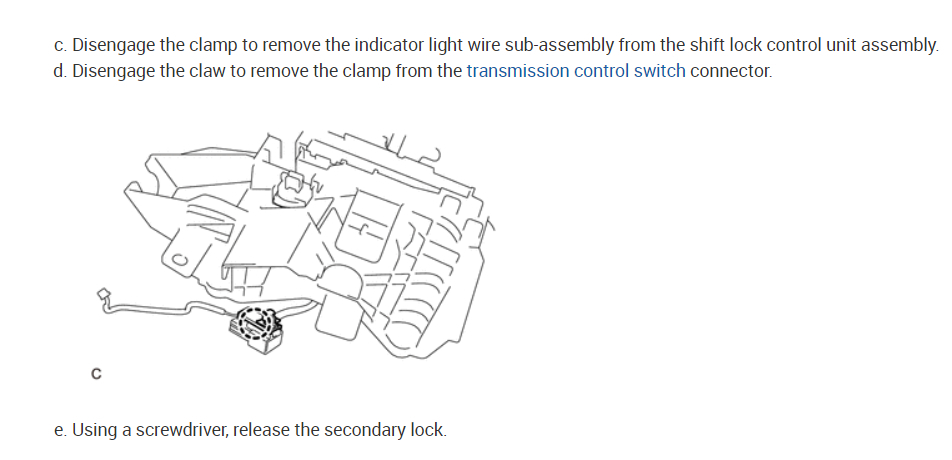 c. Disengage the clamp to remove the indicator light wire sub-assembly from the shift lock control unit assembly.
d. Disengage the claw to remove the clamp from the transmission control switch connector.

C

e. Using a screwdriver, release the secondary lock.