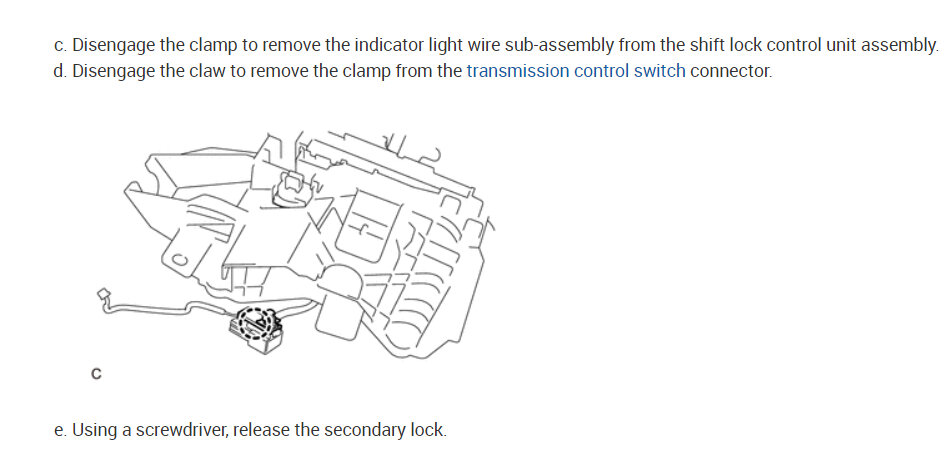 c. Disengage the clamp to remove the indicator light wire sub-assembly from the shift lock control unit assembly.
d. Disengage the claw to remove the clamp from the transmission control switch connector.

C

e. Using a screwdriver, release the secondary lock.