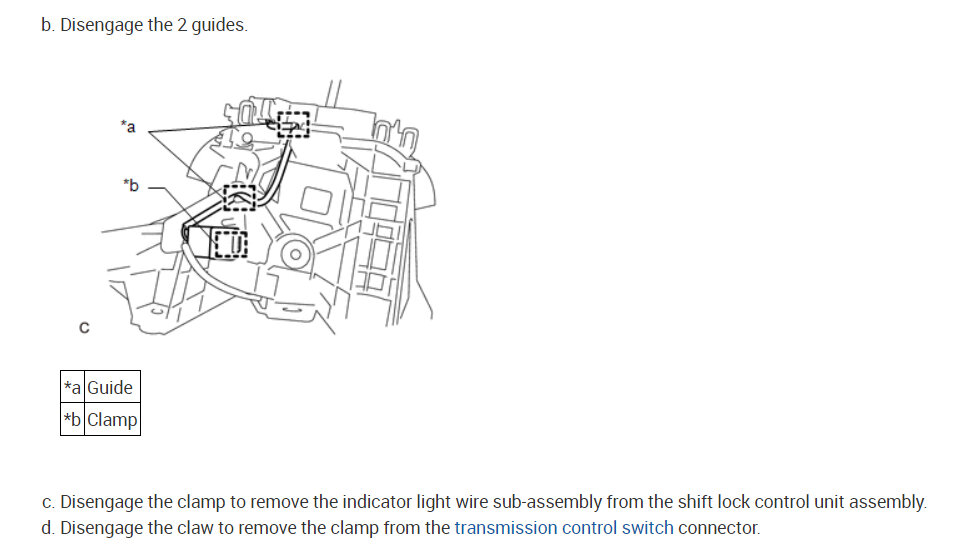 b. Disengage the 2 guides.

*a

*b

C

| *a | Guide |
|---|---|
| *b | Clamp |

c. Disengage the clamp to remove the indicator light wire sub-assembly from the shift lock control unit assembly.
d. Disengage the claw to remove the clamp from the transmission control switch connector.