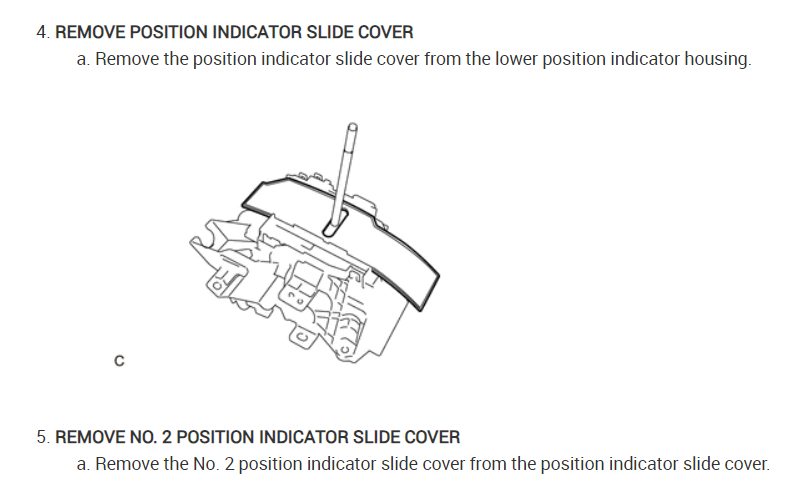 4. REMOVE POSITION INDICATOR SLIDE COVER

a. Remove the position indicator slide cover from the lower position indicator housing.

C

5. REMOVE NO. 2 POSITION INDICATOR SLIDE COVER

a. Remove the No. 2 position indicator slide cover from the position indicator slide cover.