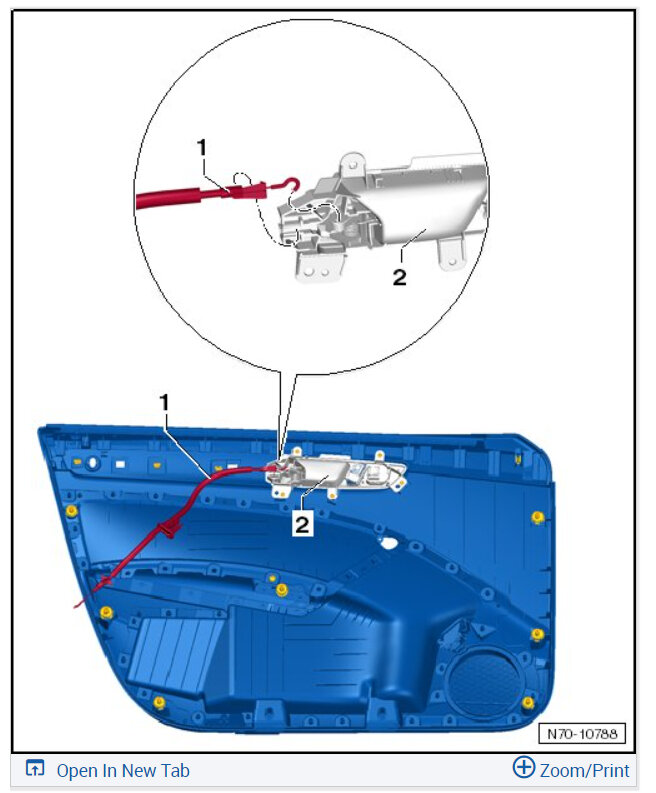 1

2

1

2

N70-10788

Open In New Tab

Zoom/Print