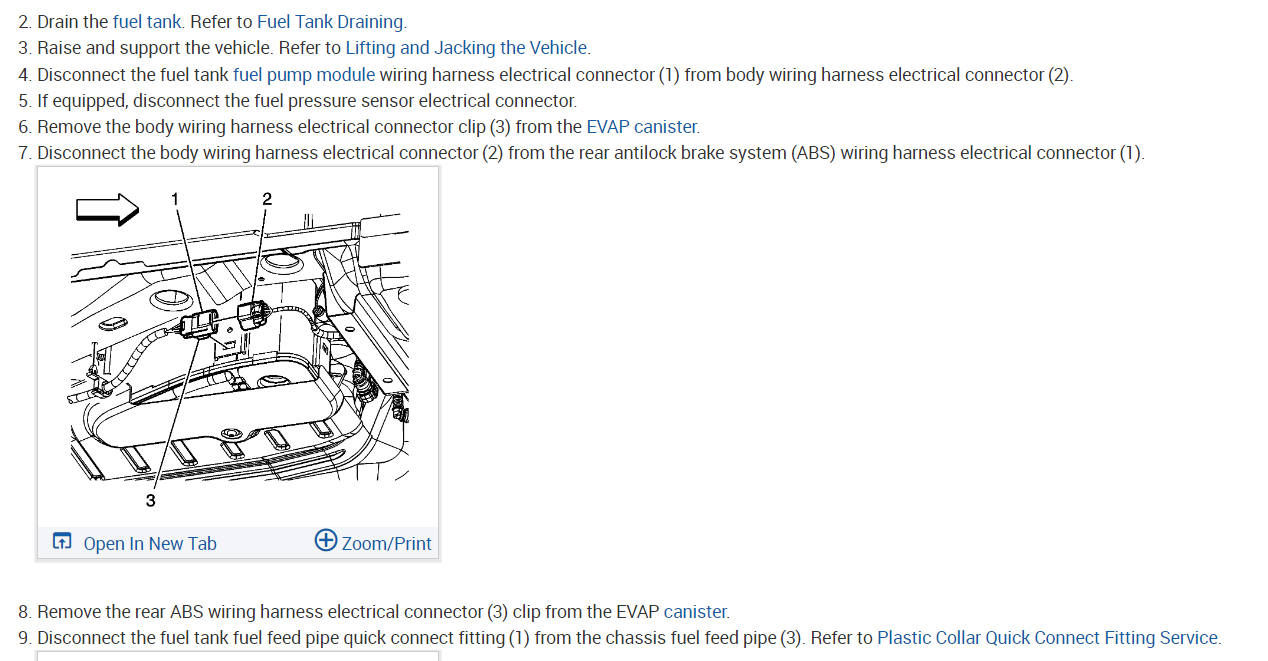 2. Drain the fuel tank. Refer to Fuel Tank Draining.
3. Raise and support the vehicle. Refer to Lifting and Jacking the Vehicle.
4. Disconnect the fuel tank fuel pump module wiring harness electrical connector (1) from body wiring harness electrical connector (2).
5. If equipped, disconnect the fuel pressure sensor electrical connector.
6. Remove the body wiring harness electrical connector clip (3) from the EVAP canister.
7. Disconnect the body wiring harness electrical connector (2) from the rear antilock brake system (ABS) wiring harness electrical connector (1).

1
2
3

Open In New Tab
Zoom/Print

8. Remove the rear ABS wiring harness electrical connector (3) clip from the EVAP canister.
9. Disconnect the fuel tank fuel feed pipe quick connect fitting (1) from the chassis fuel feed pipe (3). Refer to Plastic Collar Quick Connect Fitting Service.