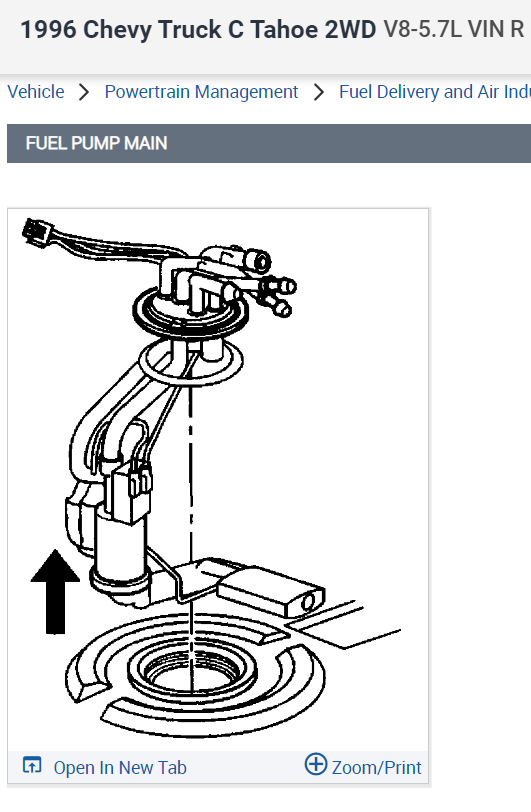 1996 Chevy Truck C Tahoe 2WD V8-5.7L VIN R

Vehicle > Powertrain Management > Fuel Delivery and Air Indu

FUEL PUMP MAIN

Open In New Tab

Zoom/Print