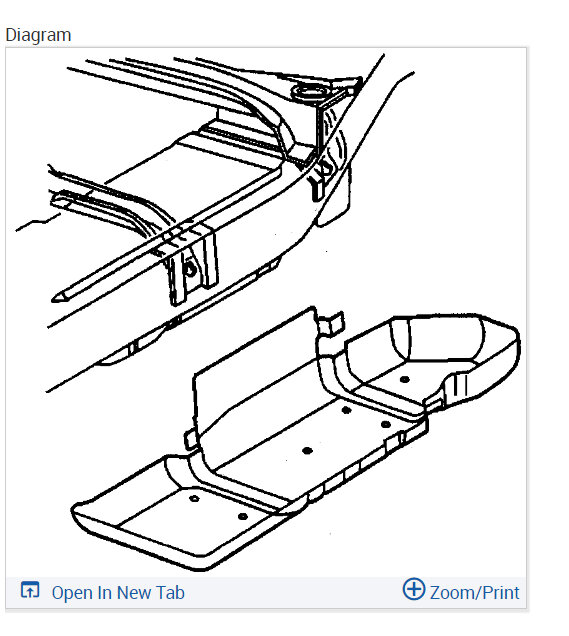 Diagram

Open In New Tab

Zoom/Print