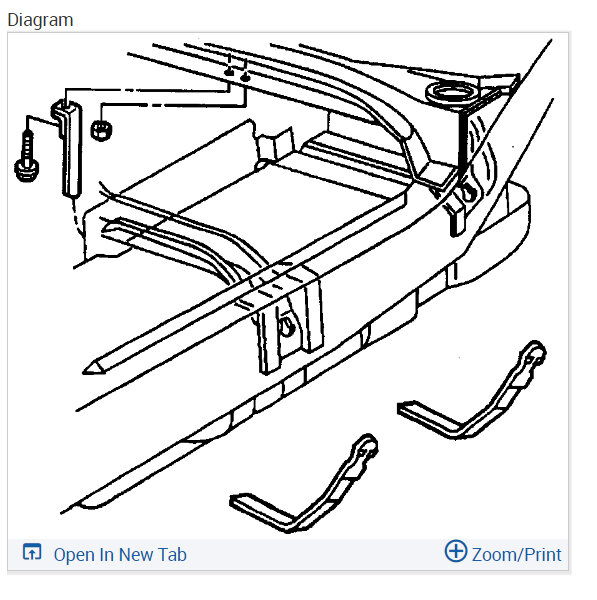 Diagram

Open In New Tab

Zoom/Print