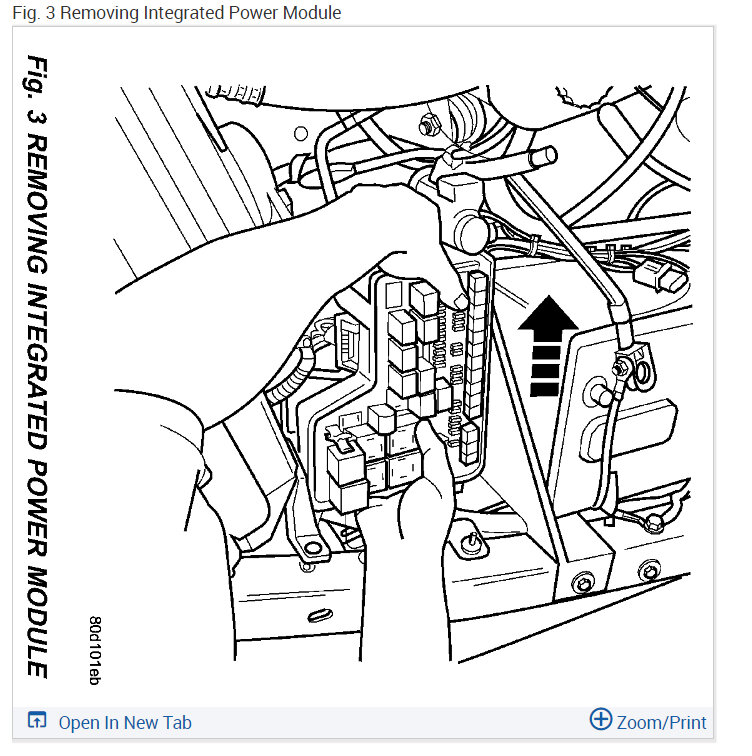 Fig. 3 Removing Integrated Power Module

Fig. 3 REMOVING INTEGRATED POWER MODULE

80d101eb

Open In New Tab

Zoom/Print