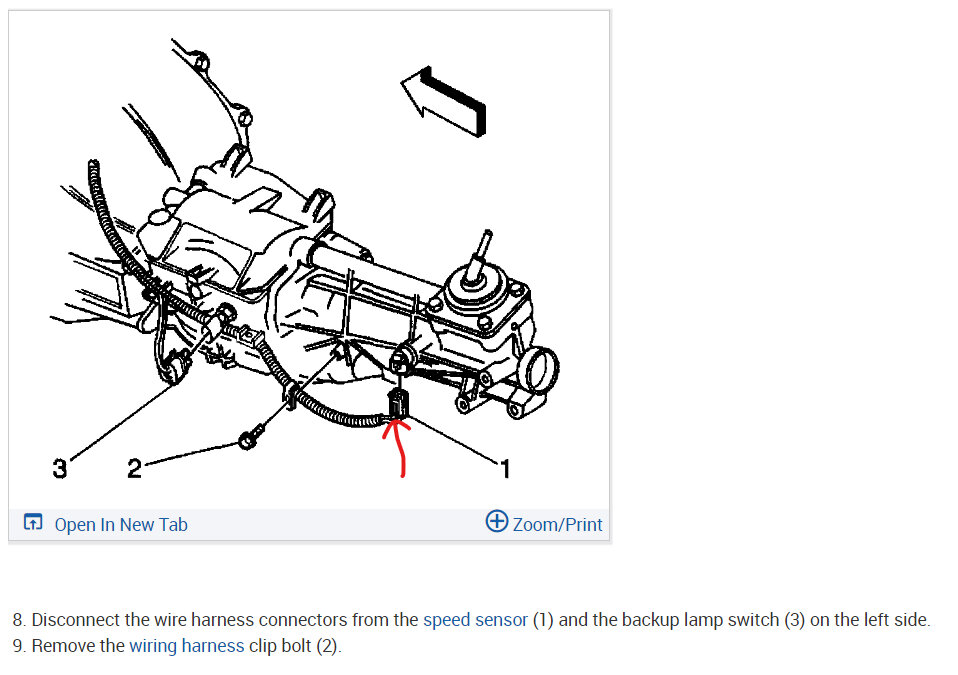 3
2
1

Open In New Tab

Zoom/Print

8. Disconnect the wire harness connectors from the speed sensor (1) and the backup lamp switch (3) on the left side.
9. Remove the wiring harness clip bolt (2).