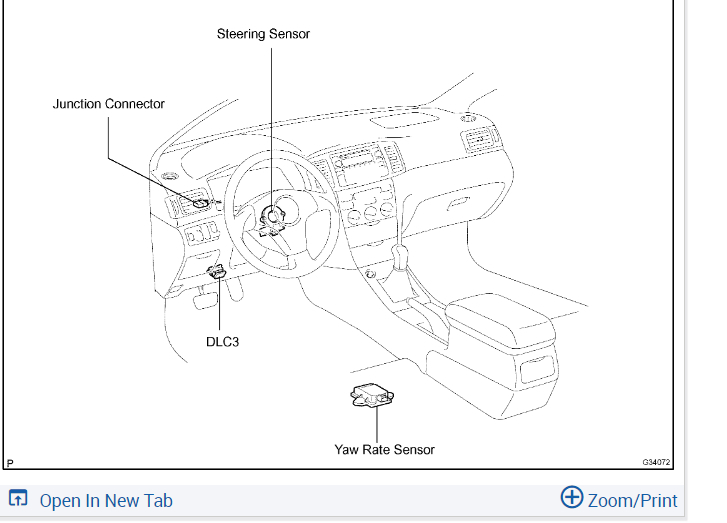 Steering Sensor

Junction Connector

DLC3

Yaw Rate Sensor

P

G34072

Open In New Tab

Zoom/Print