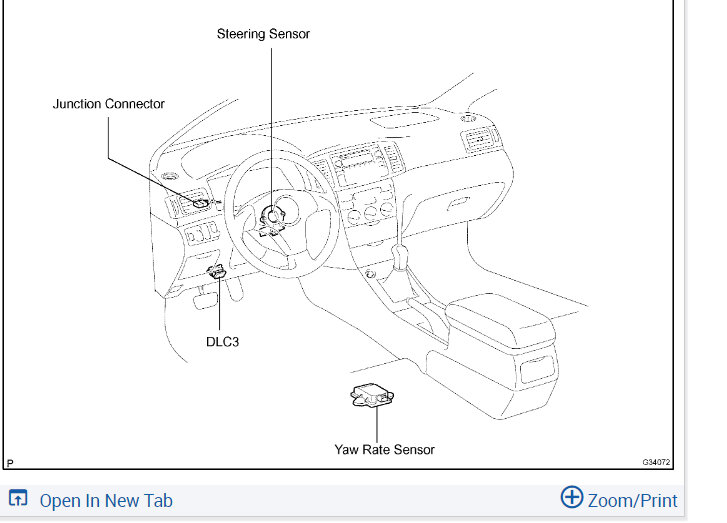 Steering Sensor

Junction Connector

DLC3

Yaw Rate Sensor

P

G34072

Open In New Tab

Zoom/Print