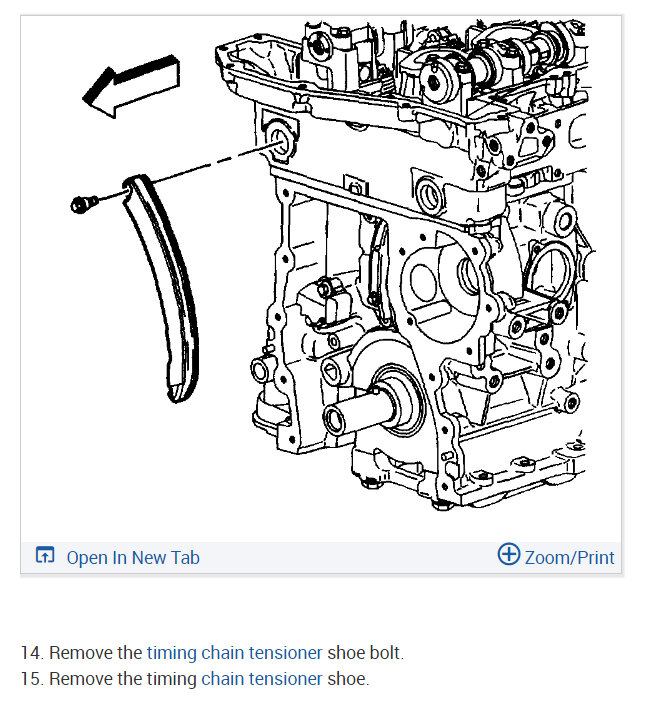 Open In New Tab

Zoom/Print

14. Remove the timing chain tensioner shoe bolt.
15. Remove the timing chain tensioner shoe.