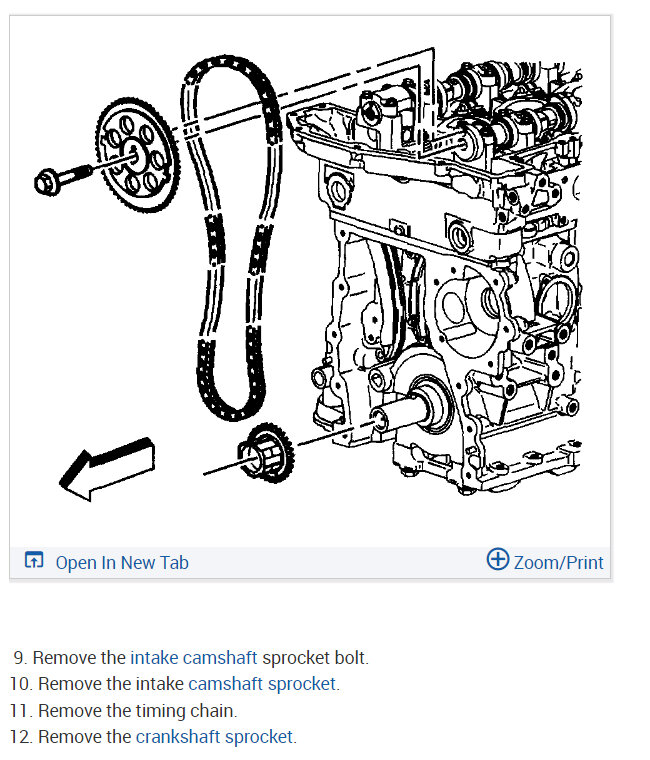 Open In New Tab

Zoom/Print

9. Remove the intake camshaft sprocket bolt.
10. Remove the intake camshaft sprocket.
11. Remove the timing chain.
12. Remove the crankshaft sprocket.