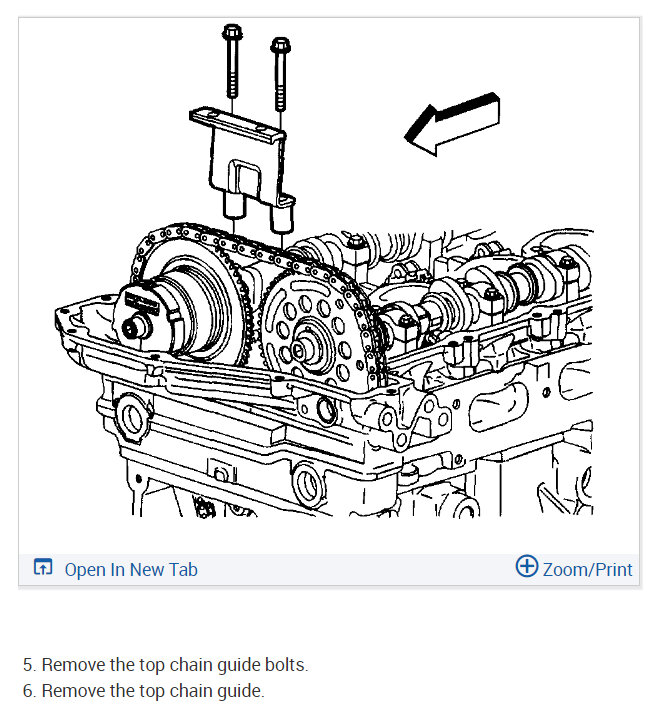 Open In New Tab

Zoom/Print

5. Remove the top chain guide bolts.
6. Remove the top chain guide.