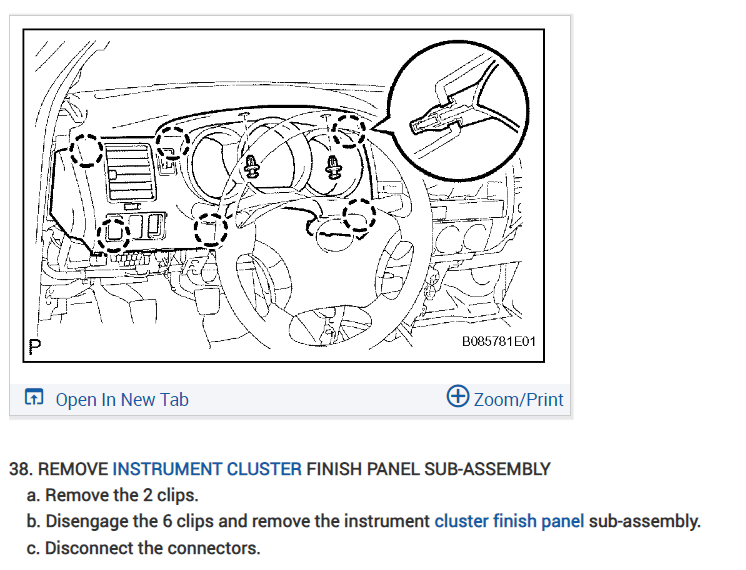 P

B085781E01

Open In New Tab

Zoom/Print

38. REMOVE INSTRUMENT CLUSTER FINISH PANEL SUB-ASSEMBLY

a. Remove the 2 clips.

b. Disengage the 6 clips and remove the instrument cluster finish panel sub-assembly.

c. Disconnect the connectors.