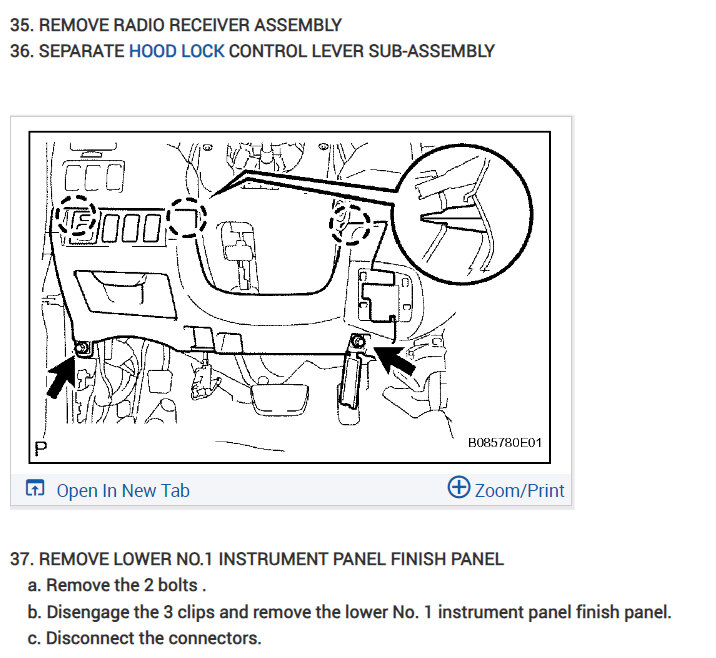 35. REMOVE RADIO RECEIVER ASSEMBLY
36. SEPARATE HOOD LOCK CONTROL LEVER SUB-ASSEMBLY

P
B085780E01

Open In New Tab
Zoom/Print

37. REMOVE LOWER NO.1 INSTRUMENT PANEL FINISH PANEL
a. Remove the 2 bolts .
b. Disengage the 3 clips and remove the lower No. 1 instrument panel finish panel.
c. Disconnect the connectors.