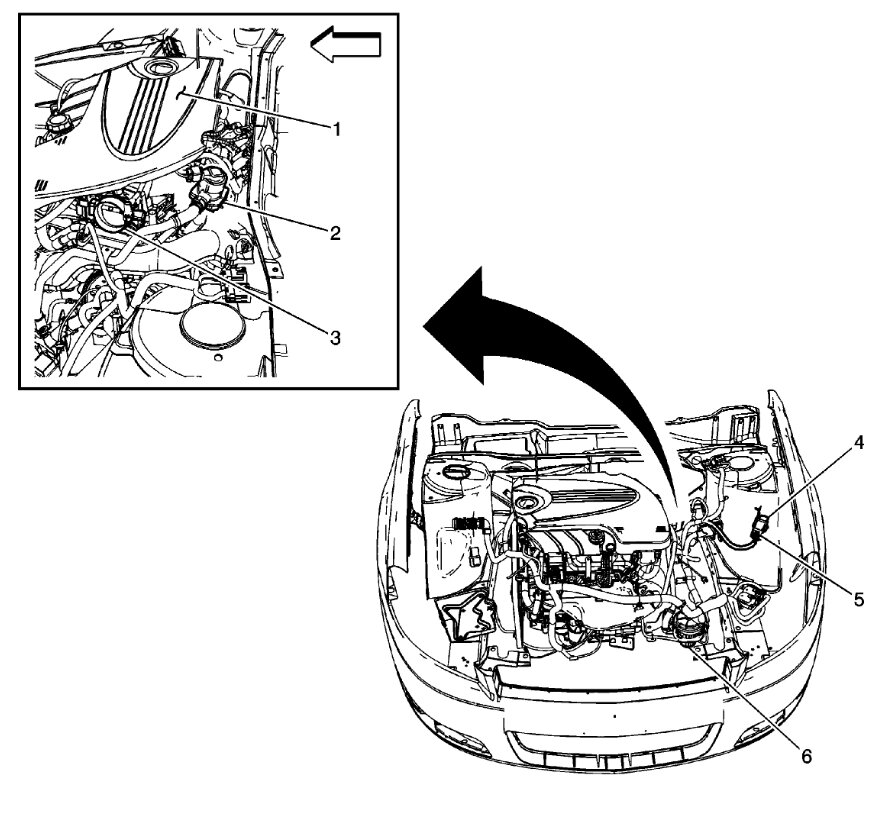 1
2
3
4
5
6