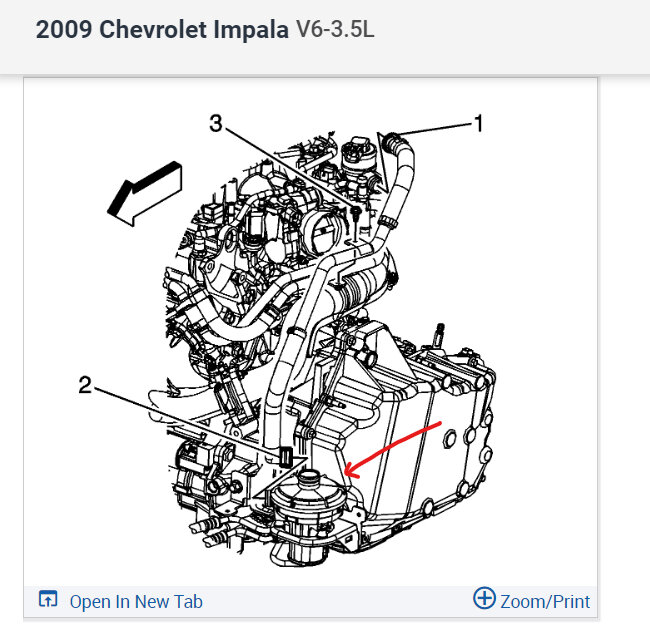 2009 Chevrolet Impala V6-3.5L

3

1

2

Open In New Tab

Zoom/Print