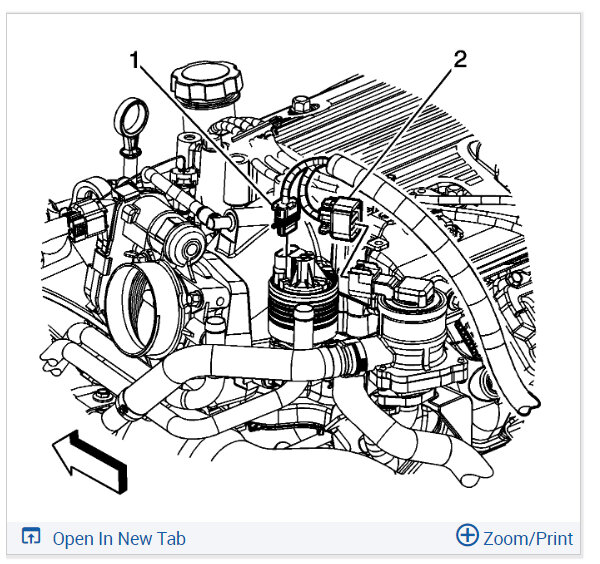 1

2

Open In New Tab

Zoom/Print