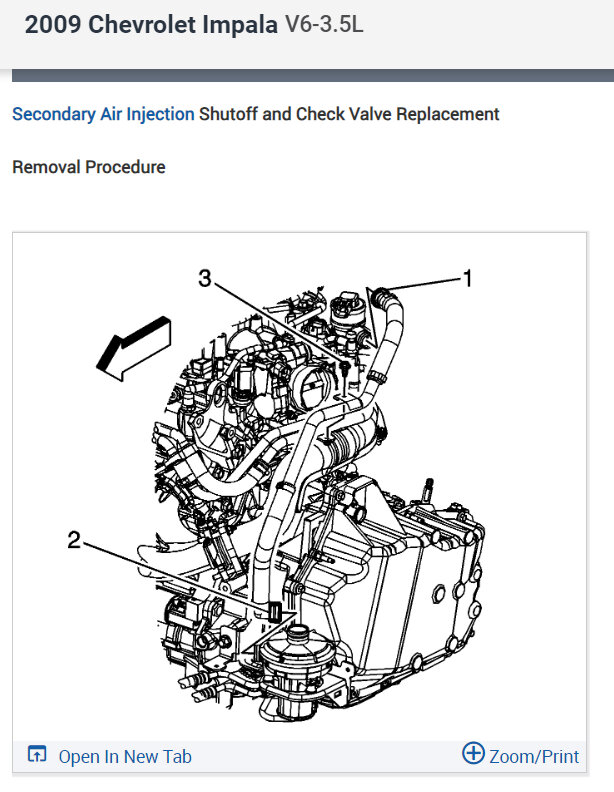 2009 Chevrolet Impala V6-3.5L

Secondary Air Injection Shutoff and Check Valve Replacement

Removal Procedure

3
1
2

Open In New Tab
Zoom/Print