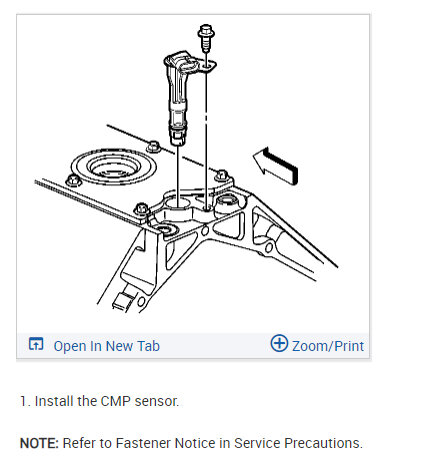 Open In New Tab

Zoom/Print

1. Install the CMP sensor.

NOTE: Refer to Fastener Notice in Service Precautions.