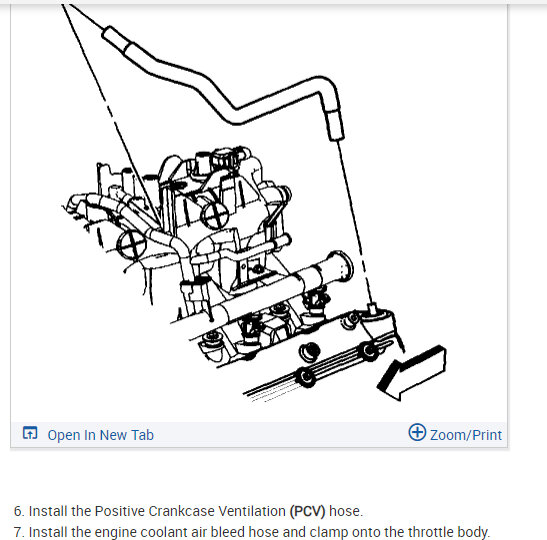 Open In New Tab

Zoom/Print

6. Install the Positive Crankcase Ventilation (PCV) hose.
7. Install the engine coolant air bleed hose and clamp onto the throttle body.