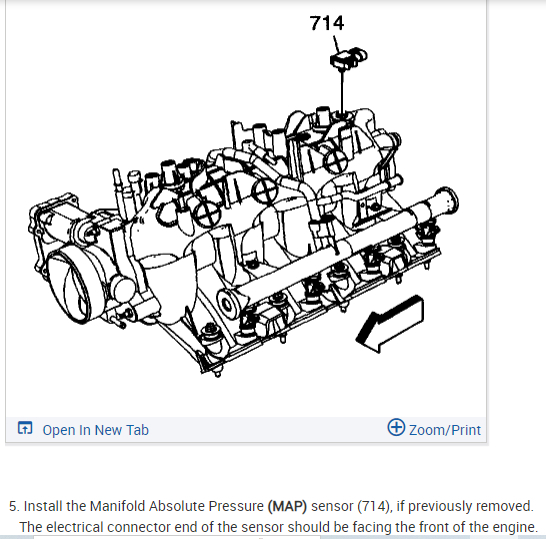 714

Open In New Tab

Zoom/Print

5. Install the Manifold Absolute Pressure (MAP) sensor (714), if previously removed. The electrical connector end of the sensor should be facing the front of the engine.