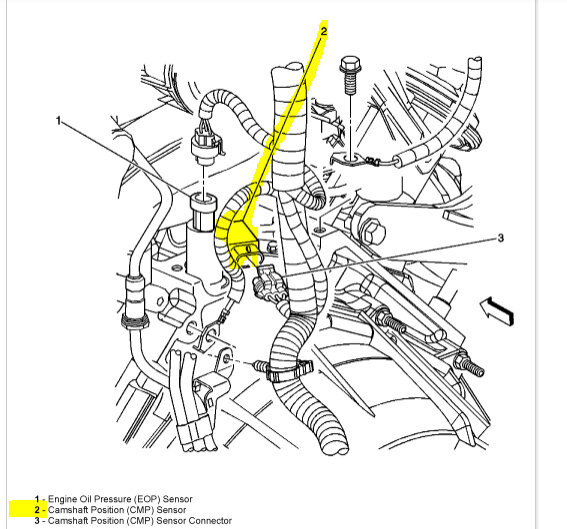 2

1

3

1 - Engine Oil Pressure (EOP) Sensor
2 - Camshaft Position (CMP) Sensor
3 - Camshaft Position (CMP) Sensor Connector