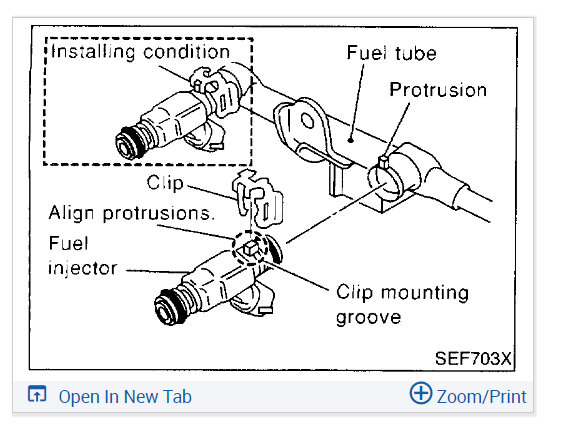 Installing condition
Fuel tube
Protrusion
Clip
Align protrusions.
Fuel injector
Clip mounting groove
SEF703X

Open In New Tab
Zoom/Print