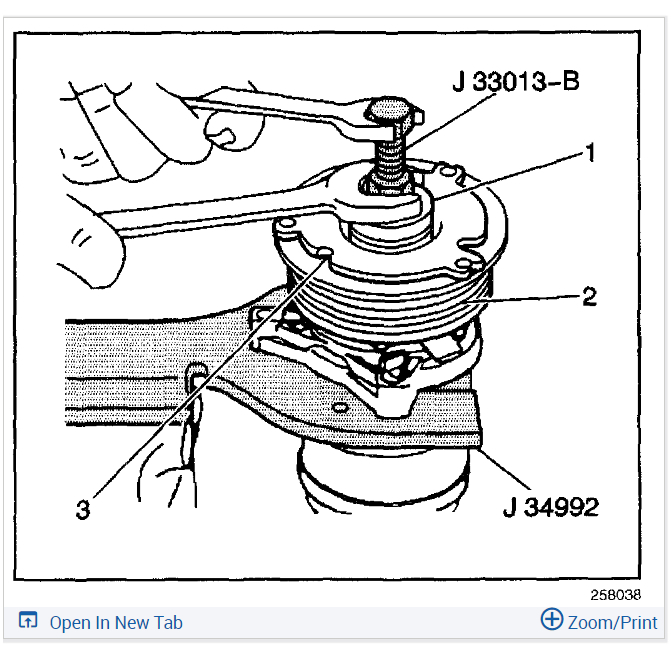 J 33013-B

1

2

3

J 34992

258038

Open In New Tab

Zoom/Print