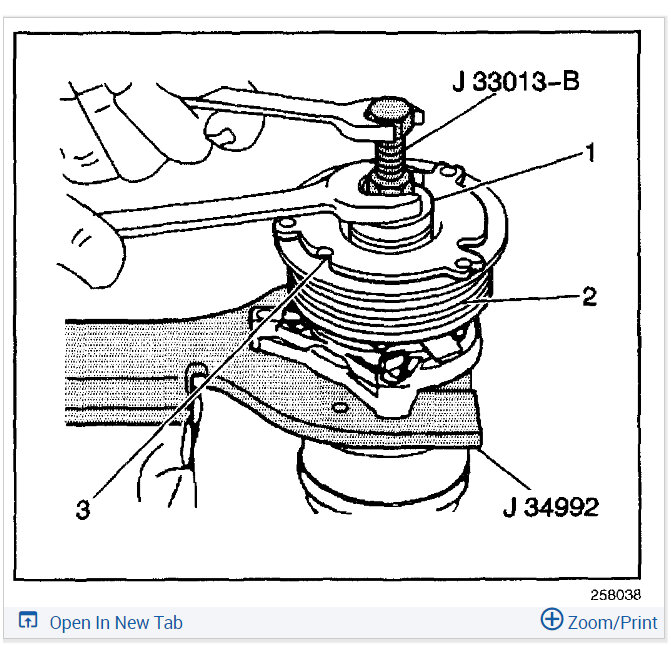 J 33013-B
1
2
3
J 34992
258038
Open In New Tab
Zoom/Print