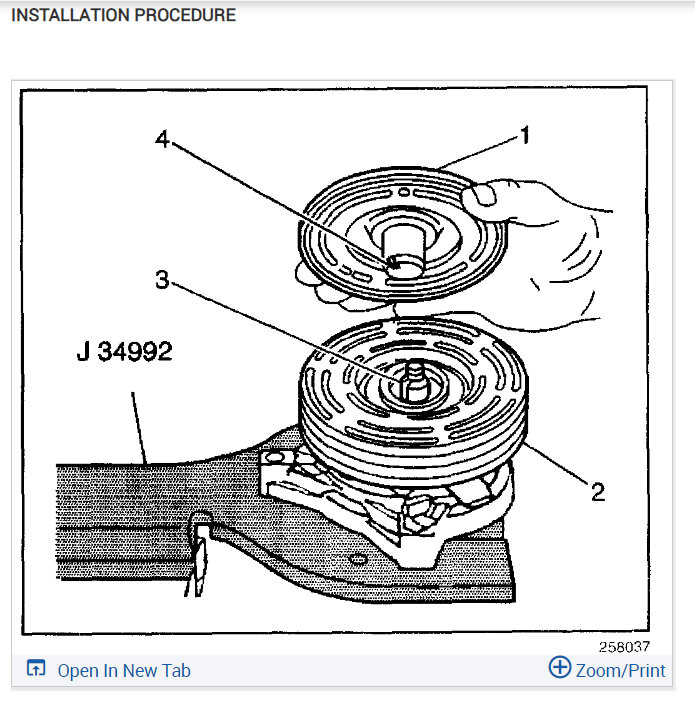 INSTALLATION PROCEDURE

4

1

3

J 34992

2

258037

Open In New Tab

Zoom/Print