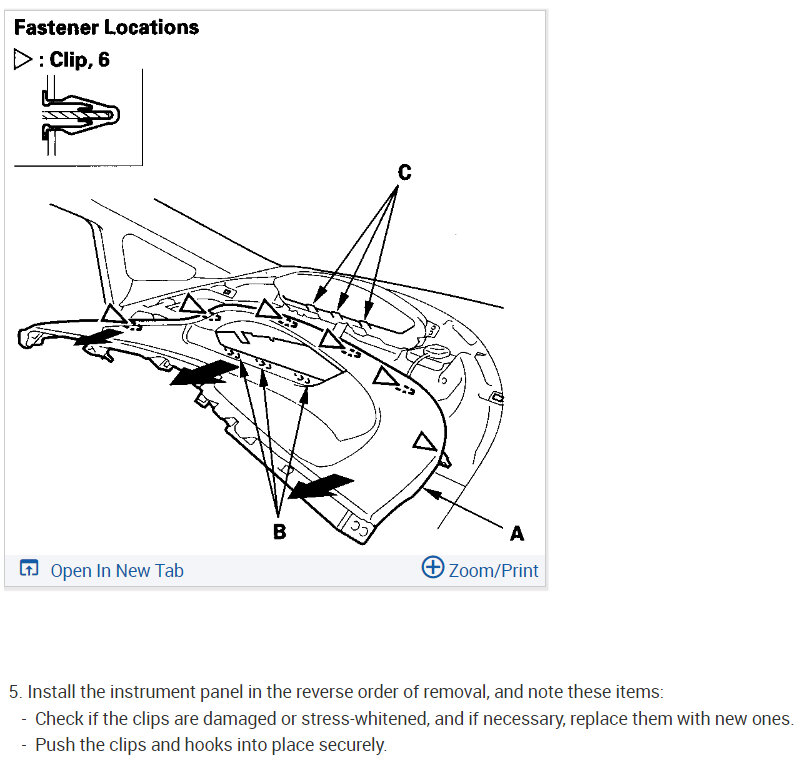 Fastener Locations

▷ : Clip, 6

C

B

A

Open In New Tab

Zoom/Print

5. Install the instrument panel in the reverse order of removal, and note these items:
- Check if the clips are damaged or stress-whitened, and if necessary, replace them with new ones.
- Push the clips and hooks into place securely.