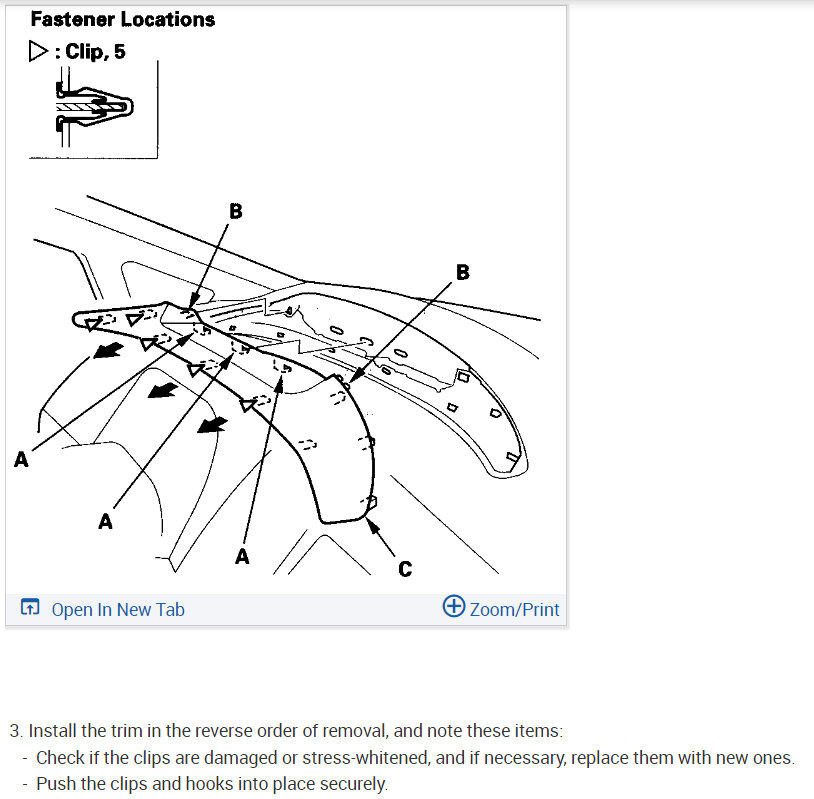 Fastener Locations

▷ : Clip, 5

B

B

A

A

A

C

Open In New Tab

Zoom/Print

3. Install the trim in the reverse order of removal, and note these items:
- Check if the clips are damaged or stress-whitened, and if necessary, replace them with new ones.
- Push the clips and hooks into place securely.