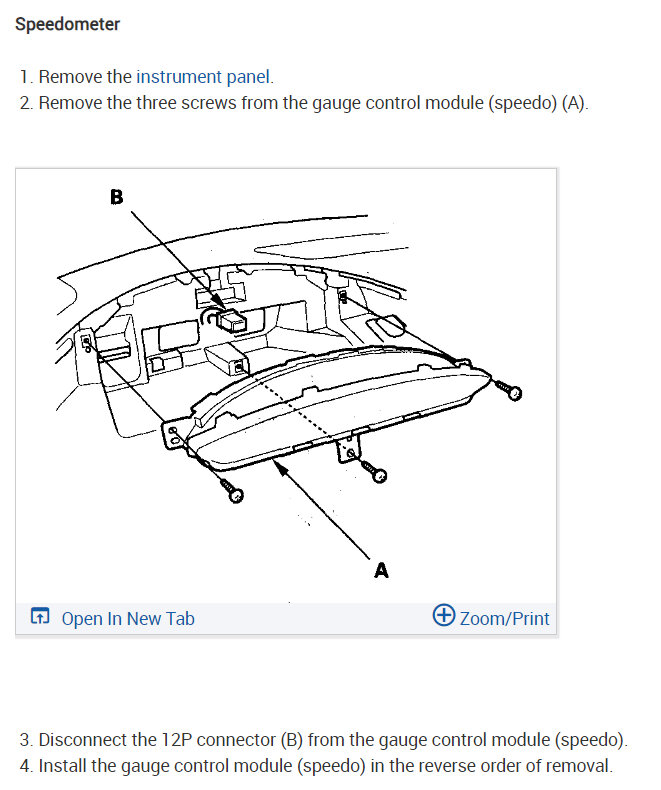 Speedometer

1. Remove the instrument panel.
2. Remove the three screws from the gauge control module (speedo) (A).

B

A

Open In New Tab

Zoom/Print

3. Disconnect the 12P connector (B) from the gauge control module (speedo).
4. Install the gauge control module (speedo) in the reverse order of removal.