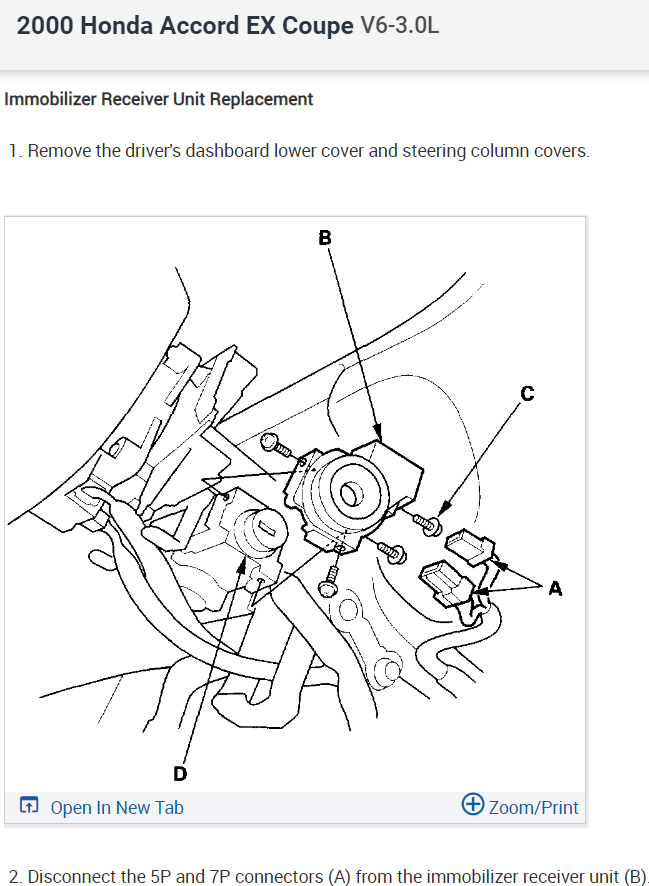 2000 Honda Accord EX Coupe V6-3.0L

Immobilizer Receiver Unit Replacement

1. Remove the driver's dashboard lower cover and steering column covers.

B
C
A
D

Open In New Tab
Zoom/Print

2. Disconnect the 5P and 7P connectors (A) from the immobilizer receiver unit (B).