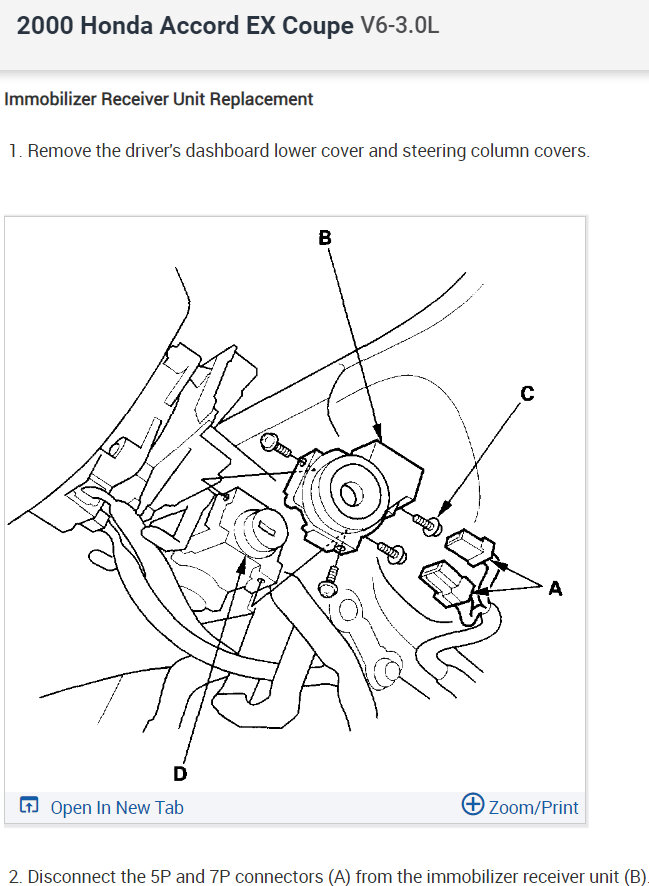 2000 Honda Accord EX Coupe V6-3.0L

Immobilizer Receiver Unit Replacement

1. Remove the driver's dashboard lower cover and steering column covers.

B

C

A

D

Open In New Tab

Zoom/Print

2. Disconnect the 5P and 7P connectors (A) from the immobilizer receiver unit (B).