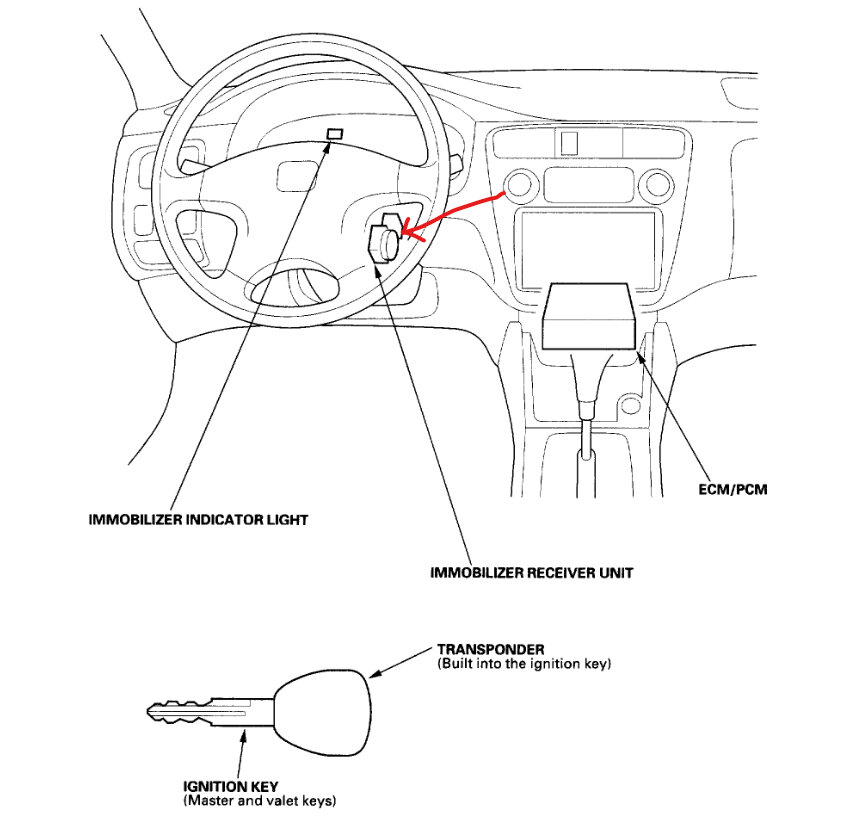 ECM/PCM

IMMOBILIZER INDICATOR LIGHT

IMMOBILIZER RECEIVER UNIT

TRANSPONDER
(Built into the ignition key)

IGNITION KEY
(Master and valet keys)