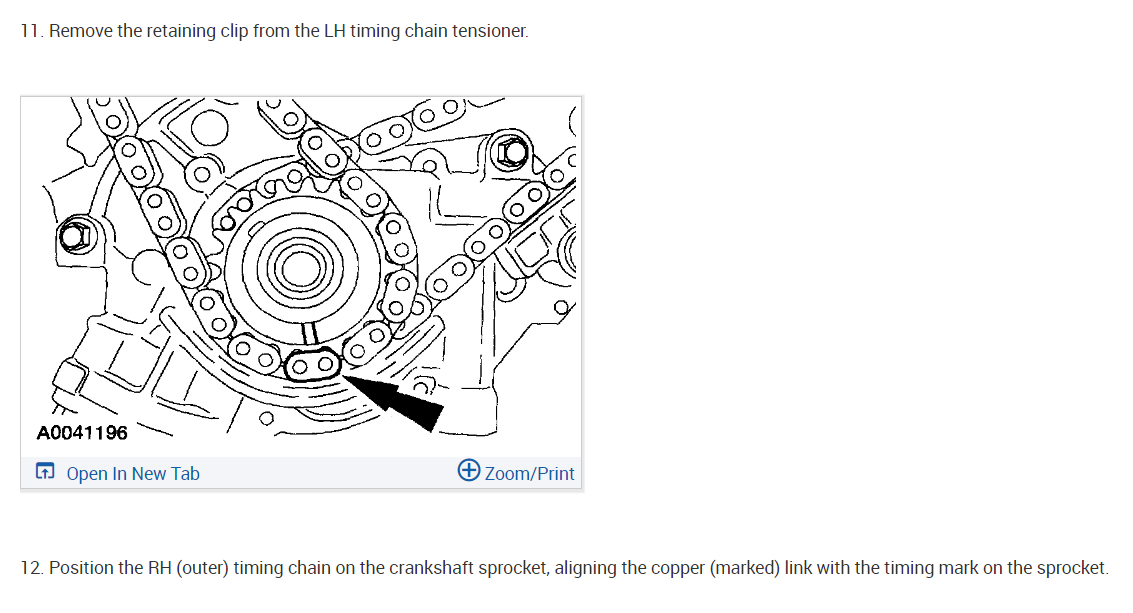 11. Remove the retaining clip from the LH timing chain tensioner.

A0041196

Open In New Tab

Zoom/Print

12. Position the RH (outer) timing chain on the crankshaft sprocket, aligning the copper (marked) link with the timing mark on the sprocket.