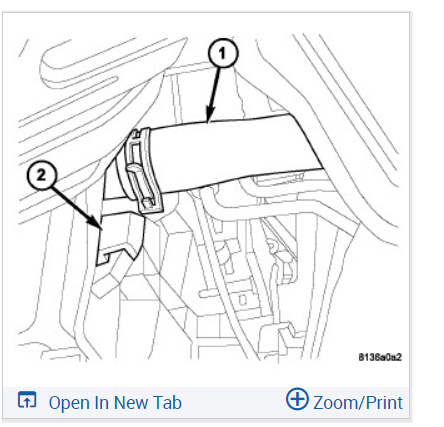 1

2

8136a0a2

Open In New Tab

Zoom/Print