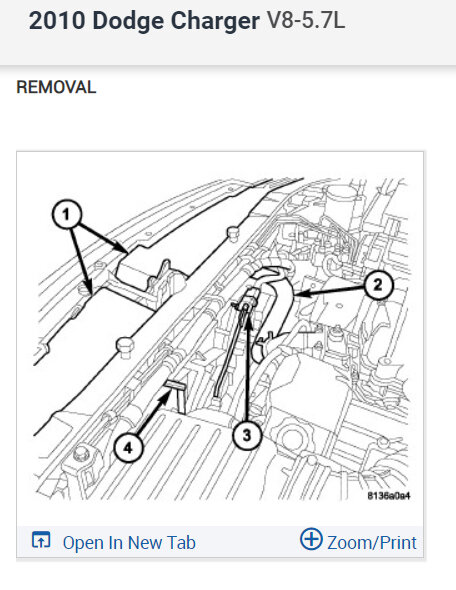 2010 Dodge Charger V8-5.7L

REMOVAL

1

2

3

4

8136a0a4

Open In New Tab

Zoom/Print