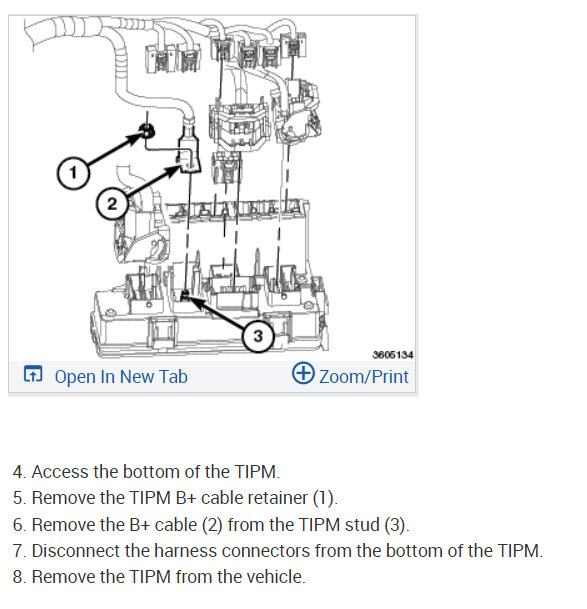 1

2

3

3605134

Open In New Tab

Zoom/Print

4. Access the bottom of the TIPM.
5. Remove the TIPM B+ cable retainer (1).
6. Remove the B+ cable (2) from the TIPM stud (3).
7. Disconnect the harness connectors from the bottom of the TIPM.
8. Remove the TIPM from the vehicle.